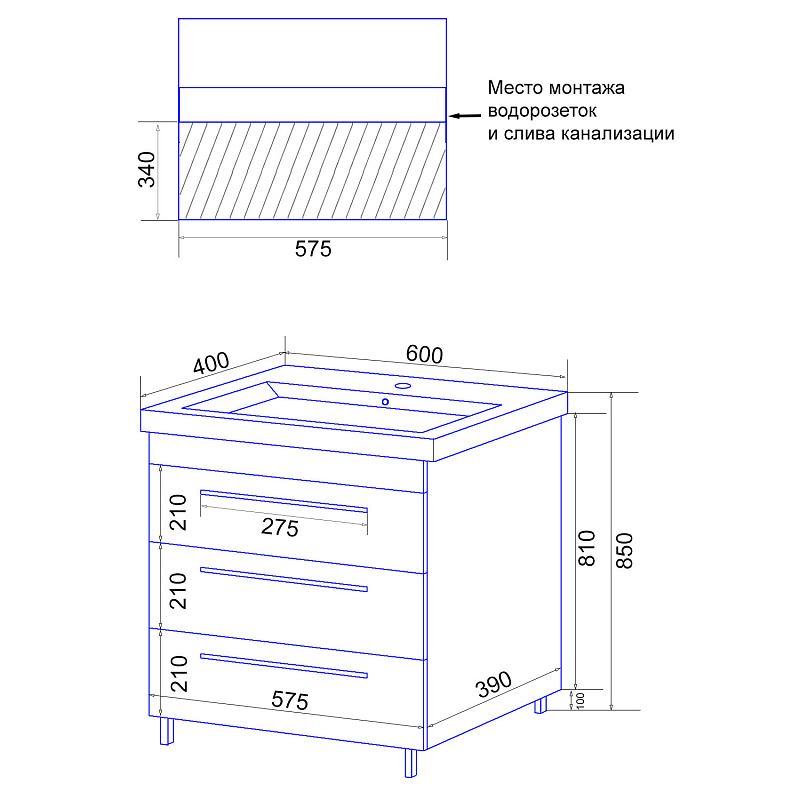 Место монтажа водорозеток и слива канализации

340

575

400

600

210

275

210

210

575

390

810

850

100