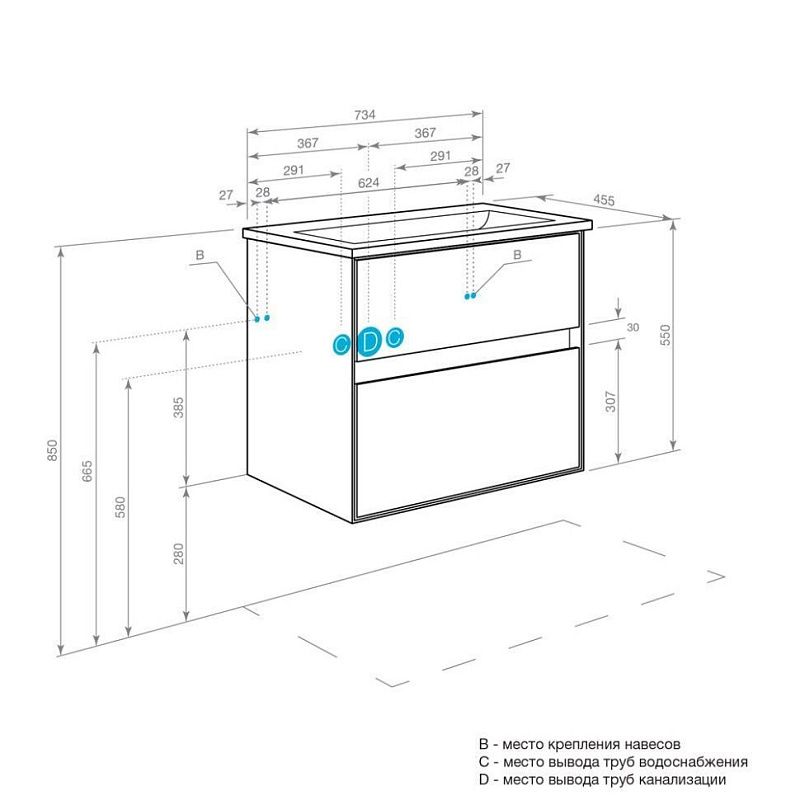 734
367
367
291
291
27
28
624
28
27
455
B
B
C
D
C
30
550
307
385
850
665
580
280

B - место крепления навесов
C - место вывода труб водоснабжения
D - место вывода труб канализации