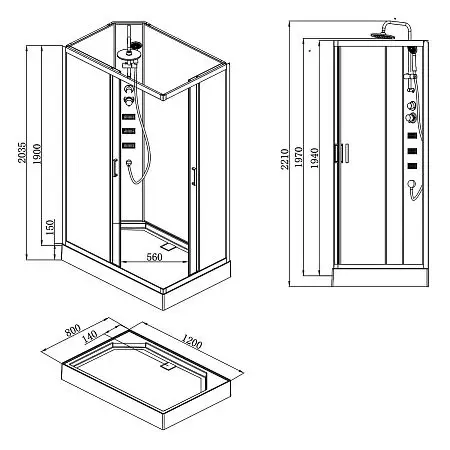 2035
1900
150
560
2210
1970
1940
800
140
1200