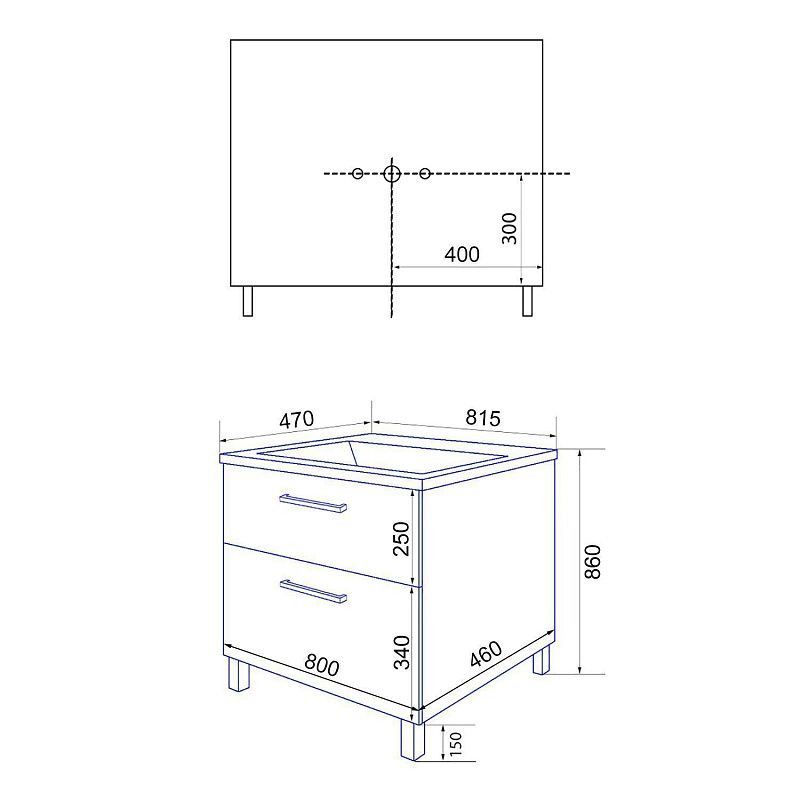 300
400

470
815
250
860
340
800
460
150